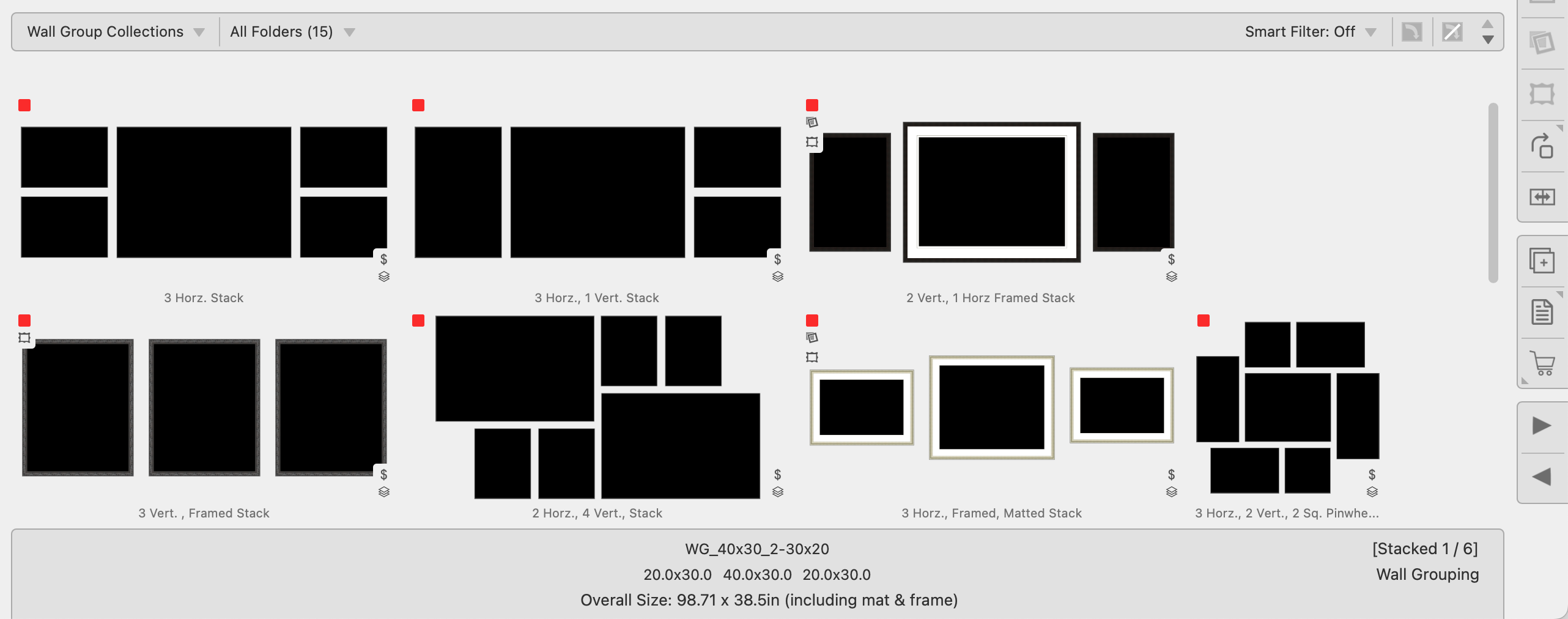 Wall Group Collections
All Folders (15)
Smart Filter: Off

$

3 Horz. Stack

$

3 Horz., 1 Vert. Stack

$

2 Vert., 1 Horz Framed Stack

$

3 Vert. , Framed Stack

$

2 Horz., 4 Vert., Stack

$

3 Horz., Framed, Matted Stack

$

3 Horz., 2 Vert., 2 Sq. Pinwhe...

WG_40x30_2-30x20
20.0x30.0 40.0x30.0 20.0x30.0
Overall Size: 98.71 x 38.5in (including mat & frame)

[Stacked 1 / 6]
Wall Grouping